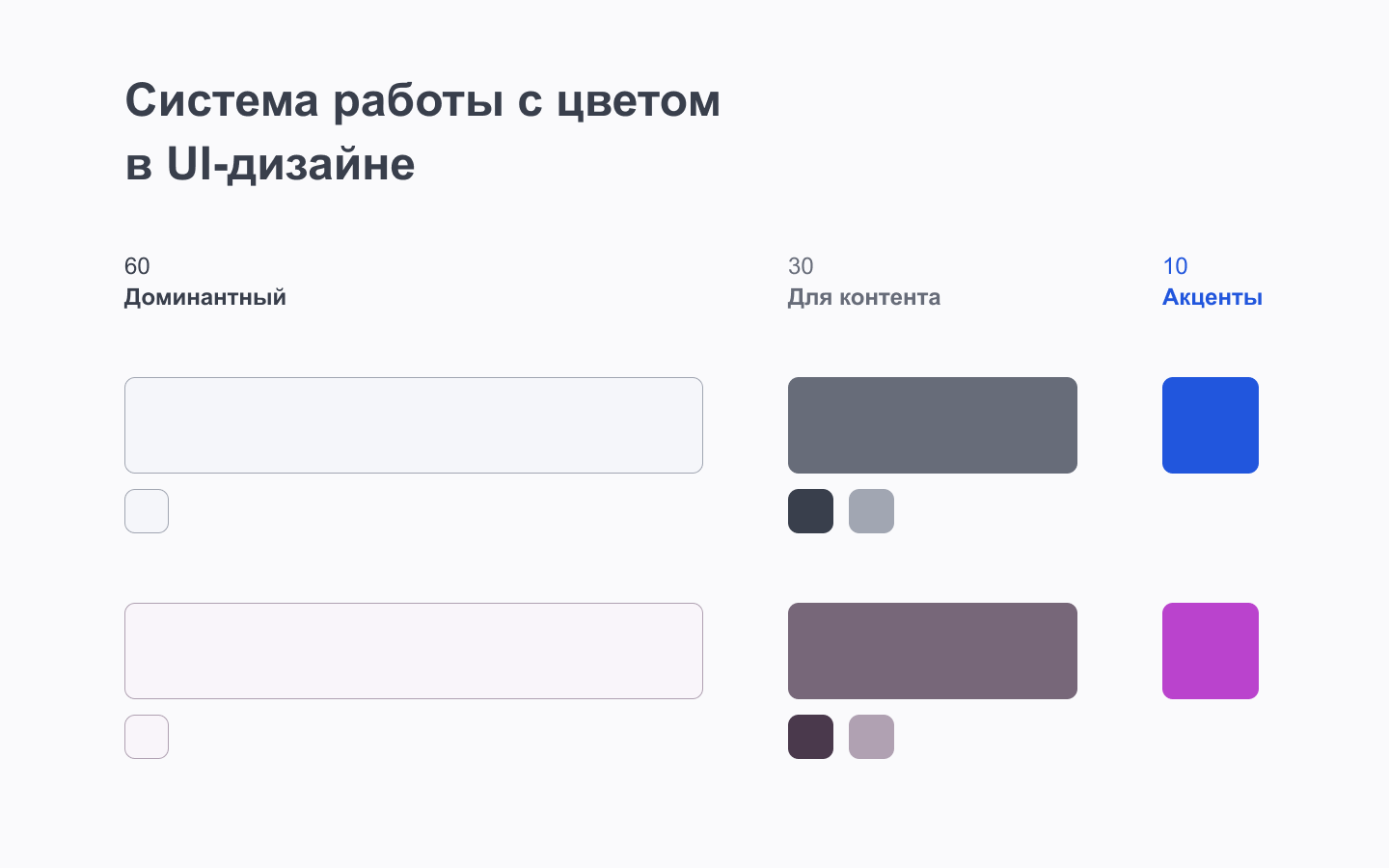 Система работы с цветом в UI-дизайне

60
Доминантный

30
Для контента

10
Акценты